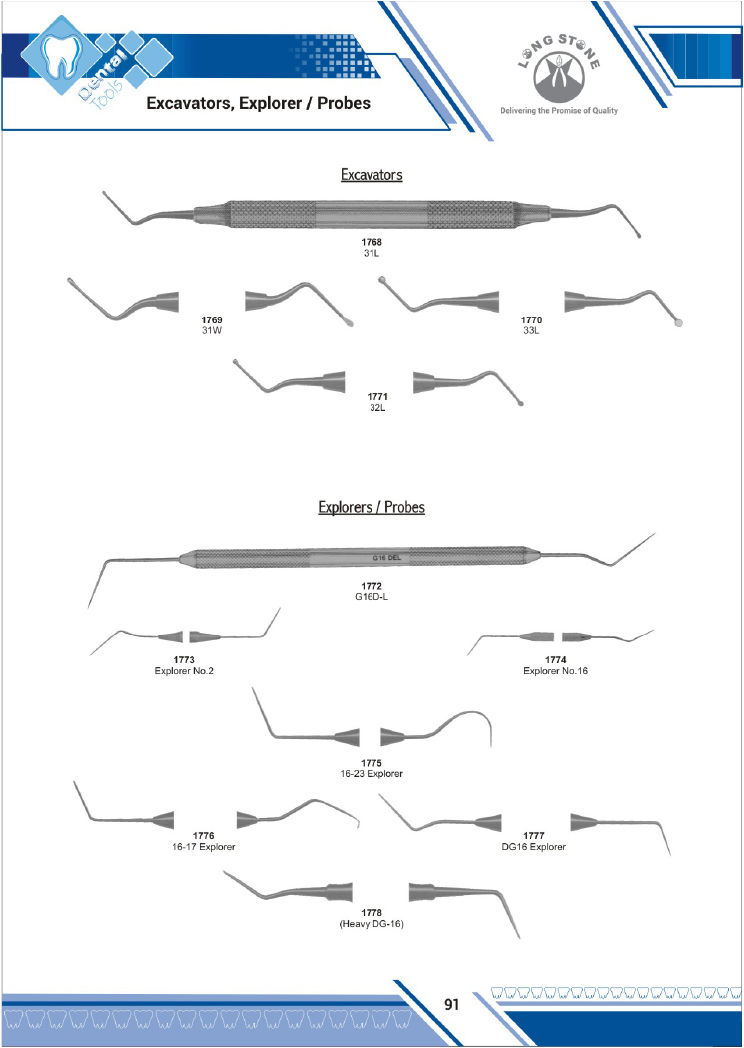 Dental Tools

Excavators, Explorer / Probes

LONG STONE
Delivering the Promise of Quality

Excavators

1768
31L

1769
31W

1770
33L

1771
32L

Explorers / Probes

G16 DEL

1772
G16D-L

1773
Explorer No.2

1774
Explorer No.16

1775
16-23 Explorer

1776
16-17 Explorer

1777
DG16 Explorer

1778
(Heavy DG-16)

91